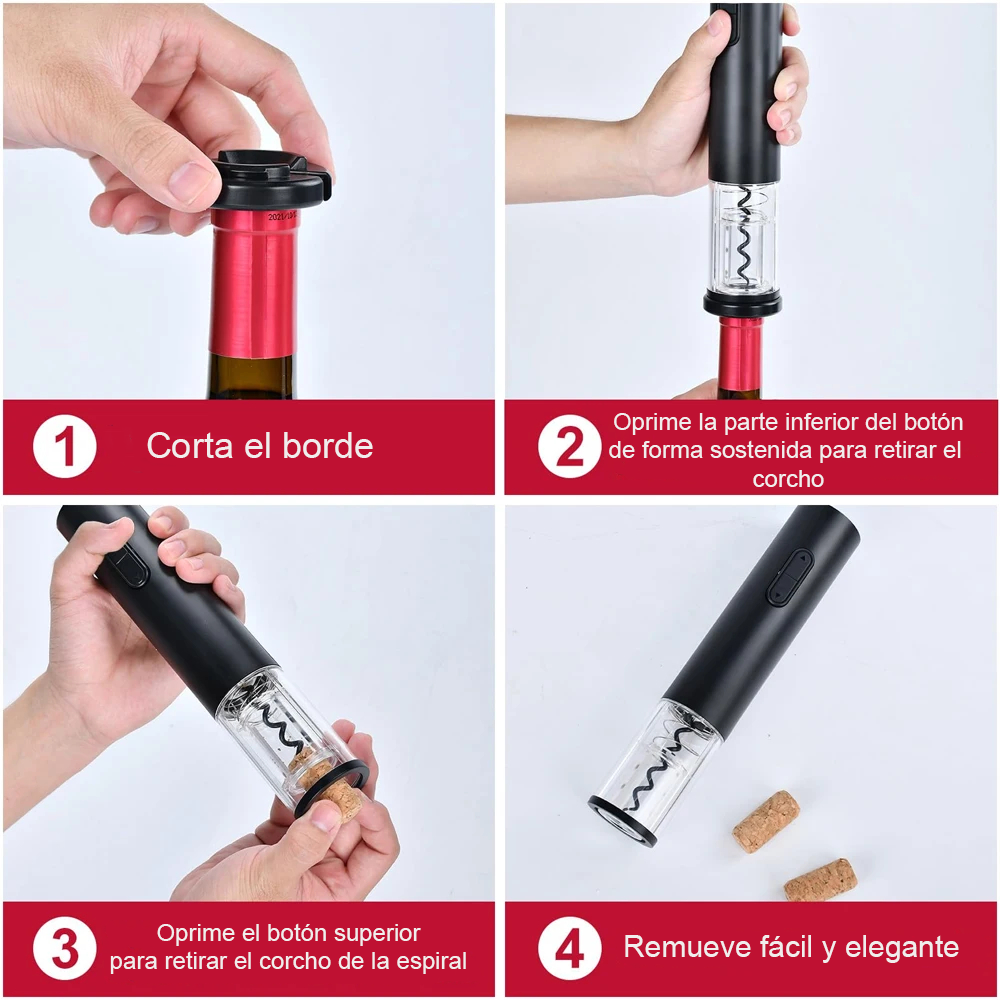 2021/10/

1 Corta el borde

2 Oprime la parte inferior del botón de forma sostenida para retirar el corcho

3 Oprime el botón superior para retirar el corcho de la espiral

4 Remueve fácil y elegante