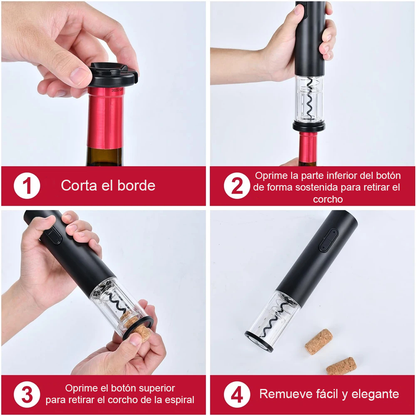 1 Corta el borde

2 Oprime la parte inferior del botón de forma sostenida para retirar el corcho

3 Oprime el botón superior para retirar el corcho de la espiral

4 Remueve fácil y elegante